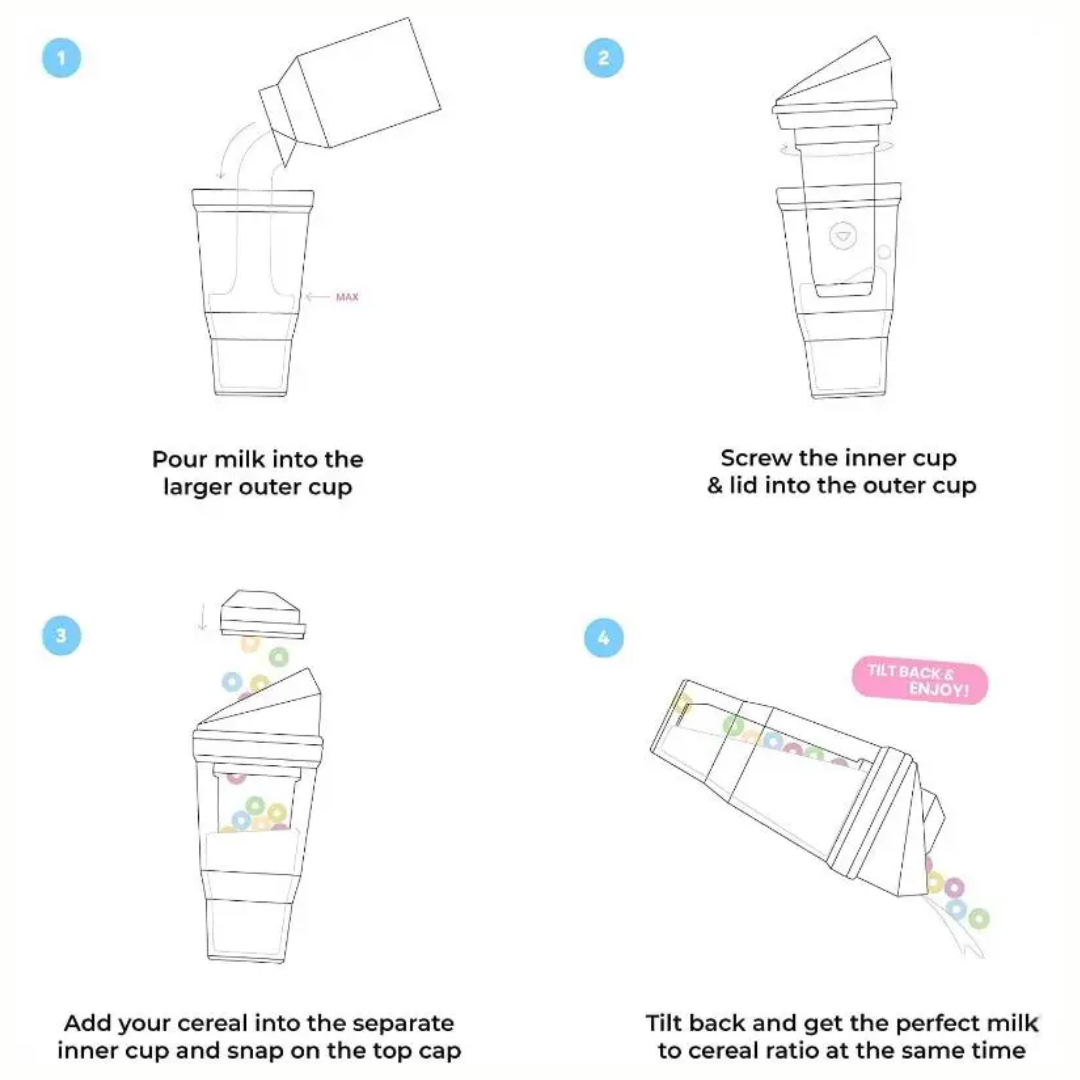 1

MAX

Pour milk into the larger outer cup

2

Screw the inner cup & lid into the outer cup

3

Add your cereal into the separate inner cup and snap on the top cap

4

TILT BACK & ENJOY!

Tilt back and get the perfect milk to cereal ratio at the same time